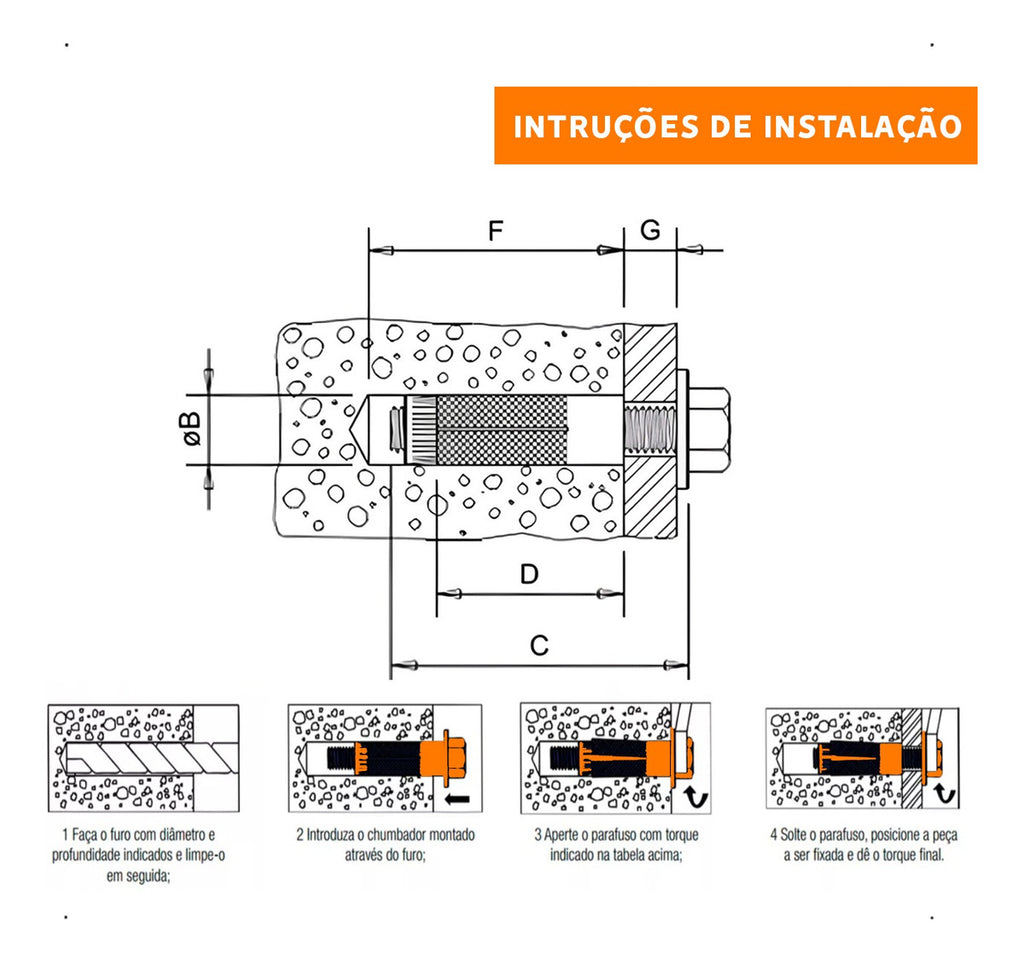 INTRUÇÕES DE INSTALAÇÃO

F

G

øB

D

C

1 Faça o furo com diâmetro e profundidade indicados e limpe-o em seguida;

2 Introduza o chumbador montado através do furo;

3 Aperte o parafuso com torque indicado na tabela acima;

4 Solte o parafuso, posicione a peça a ser fixada e dê o torque final.